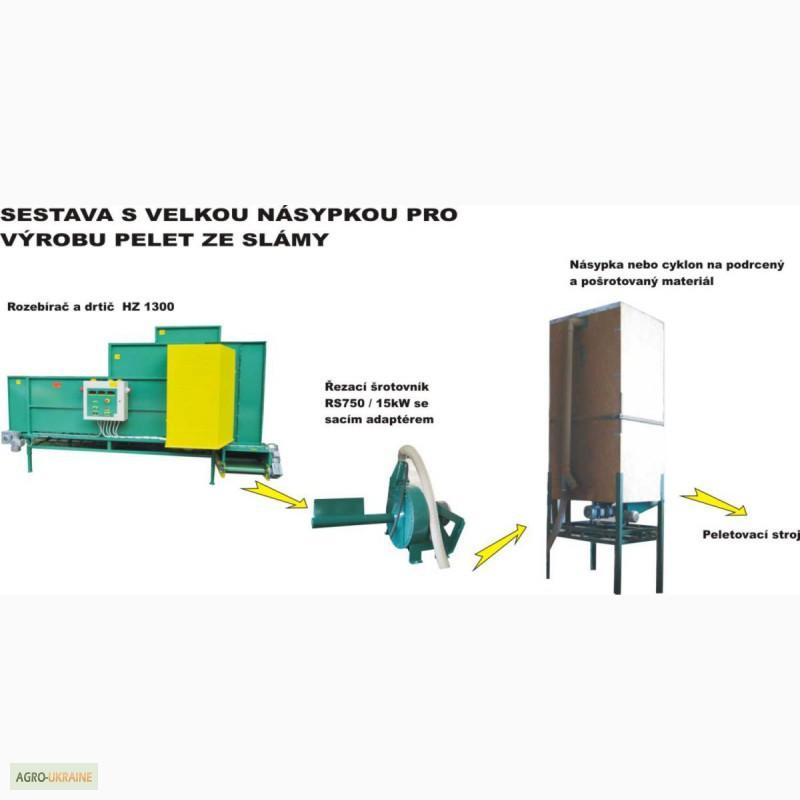 SESTAVA S VELKOU NÁSYPKOU PRO VÝROBU PELET ZE SLÁMY

Rozebírač a drtič HZ 1300

Řezací šrotovník RS750 / 15kW se sacím adaptérem

Násypka nebo cyklon na podrcený a pošrotovaný materiál

Peletovací stroj

AGRO-UKRAINE